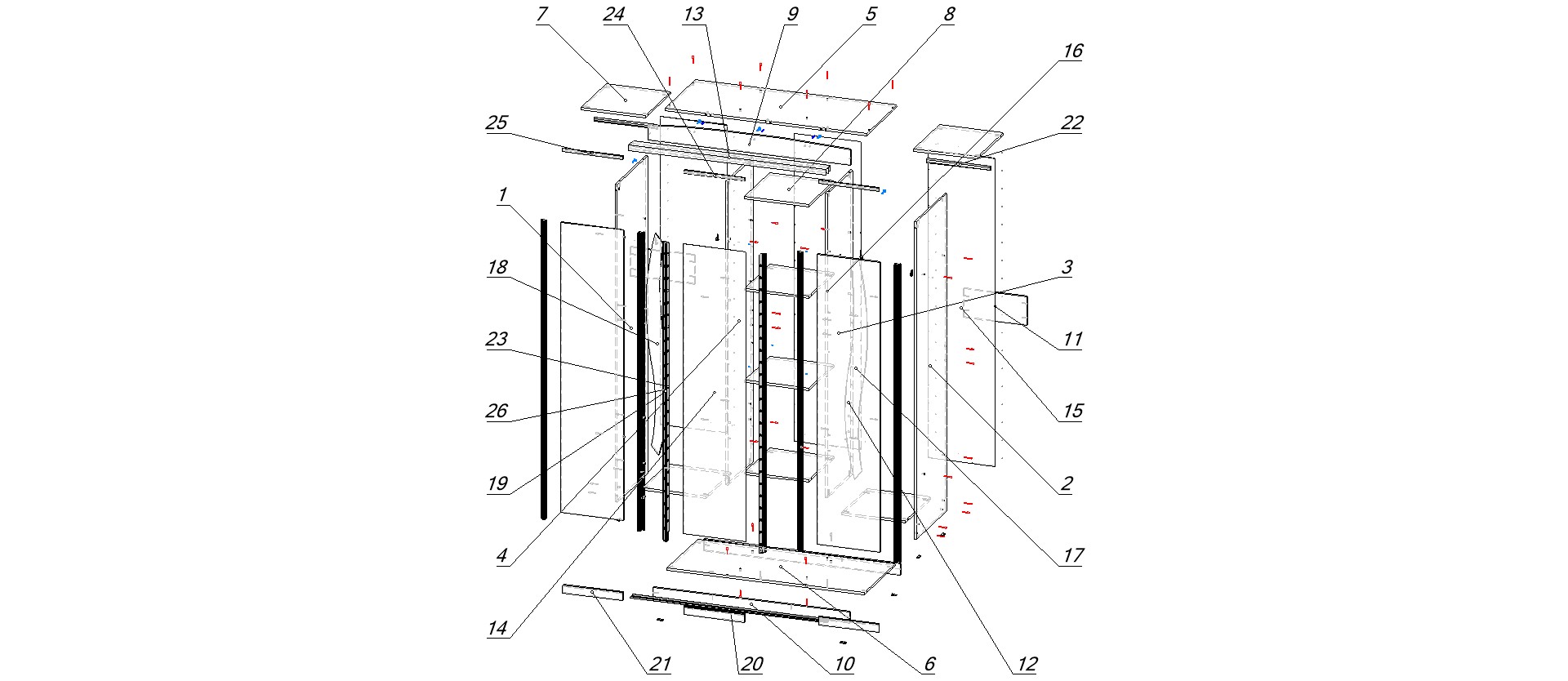 7
24
13
9
5
8
16
25
22
1
18
3
23
11
26
15
19
2
4
17
14
21
20
10
6
12