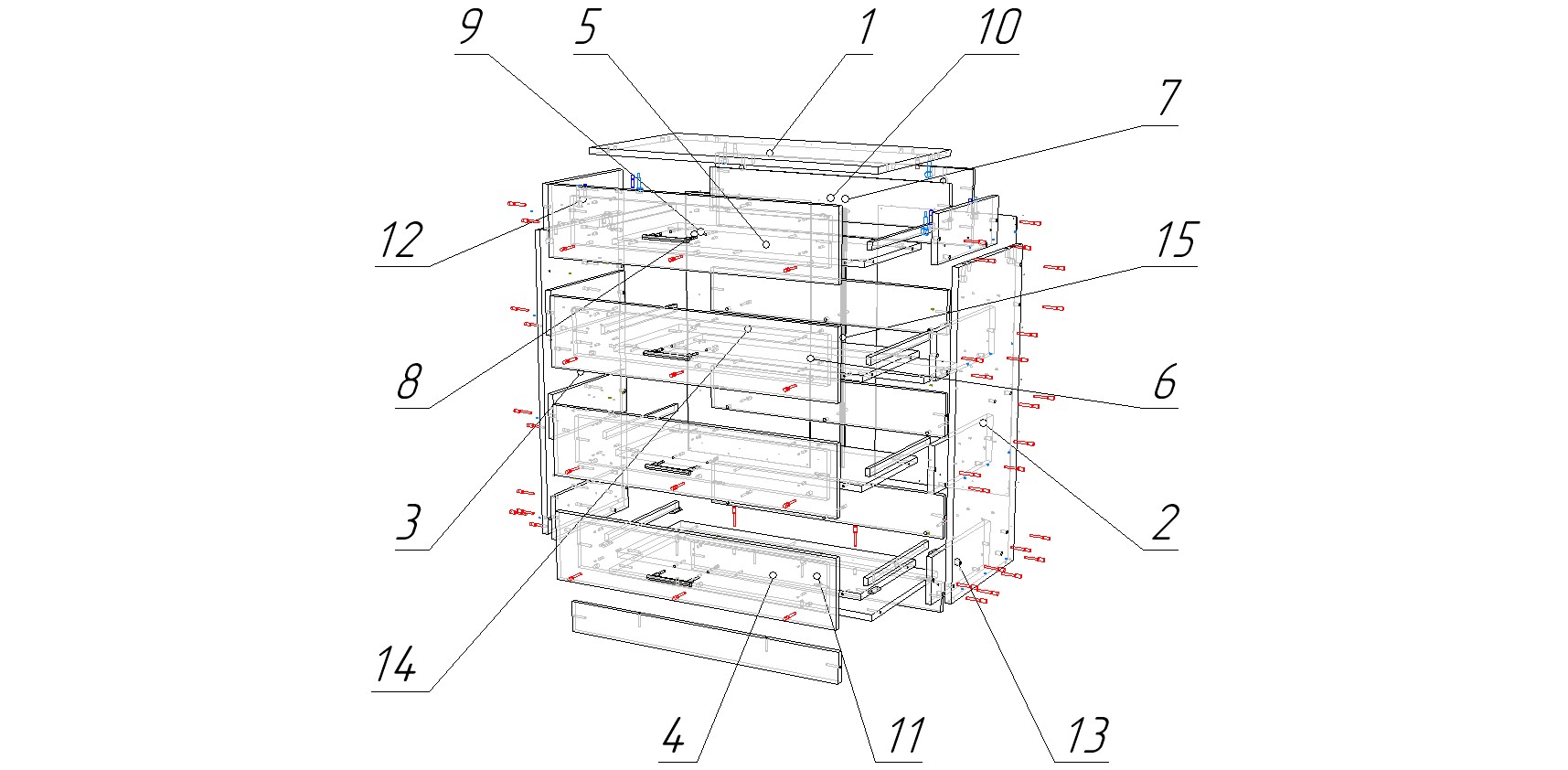 9
5
1
10
7
12
15
8
6
3
2
14
4
11
13