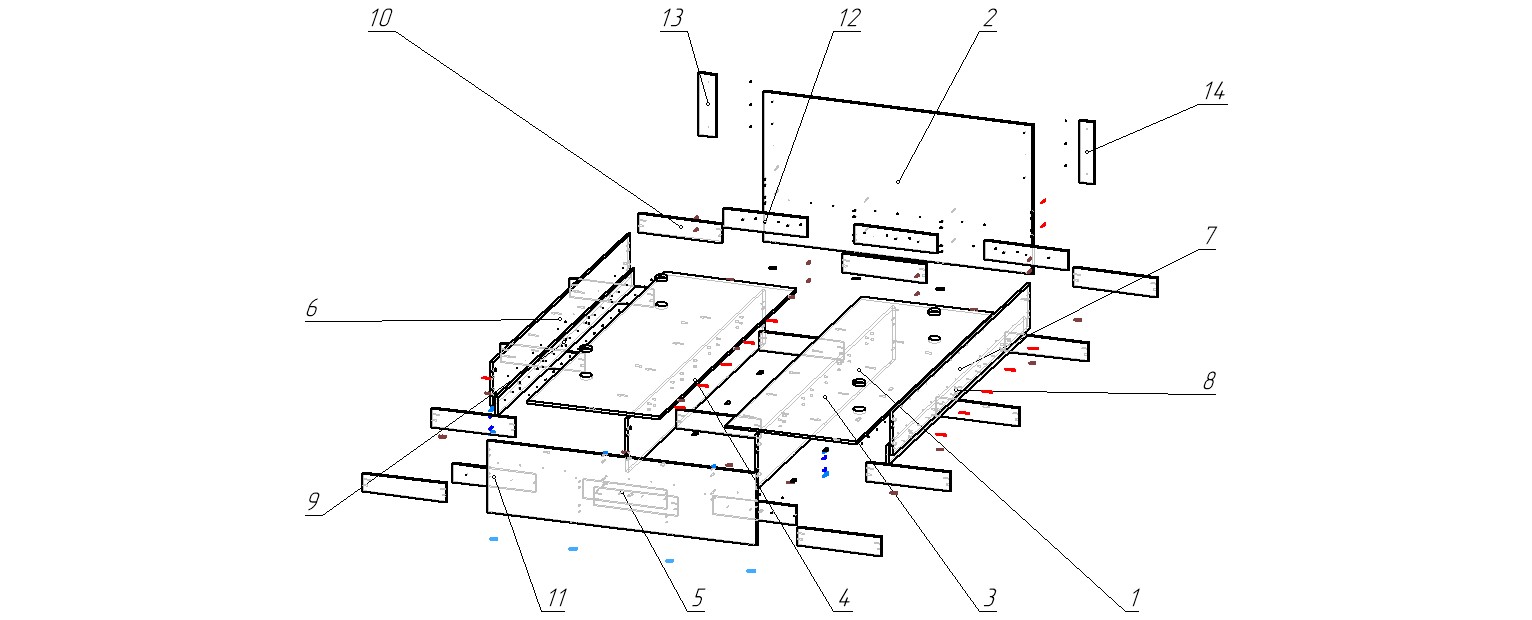 10
13
12
2
14
7
6
8
9
11
5
4
3
1