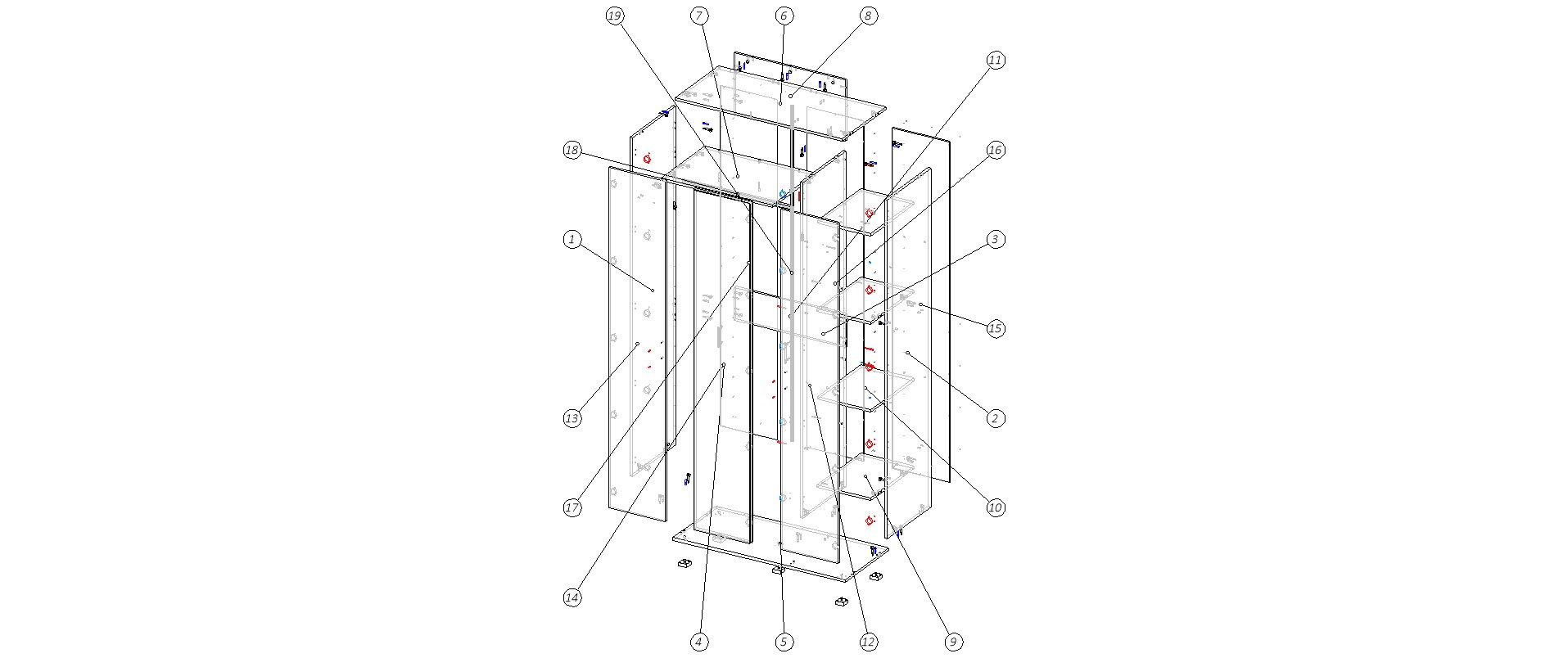 19
7
6
8
11
18
16
1
3
15
13
2
17
10
14
4
5
12
9