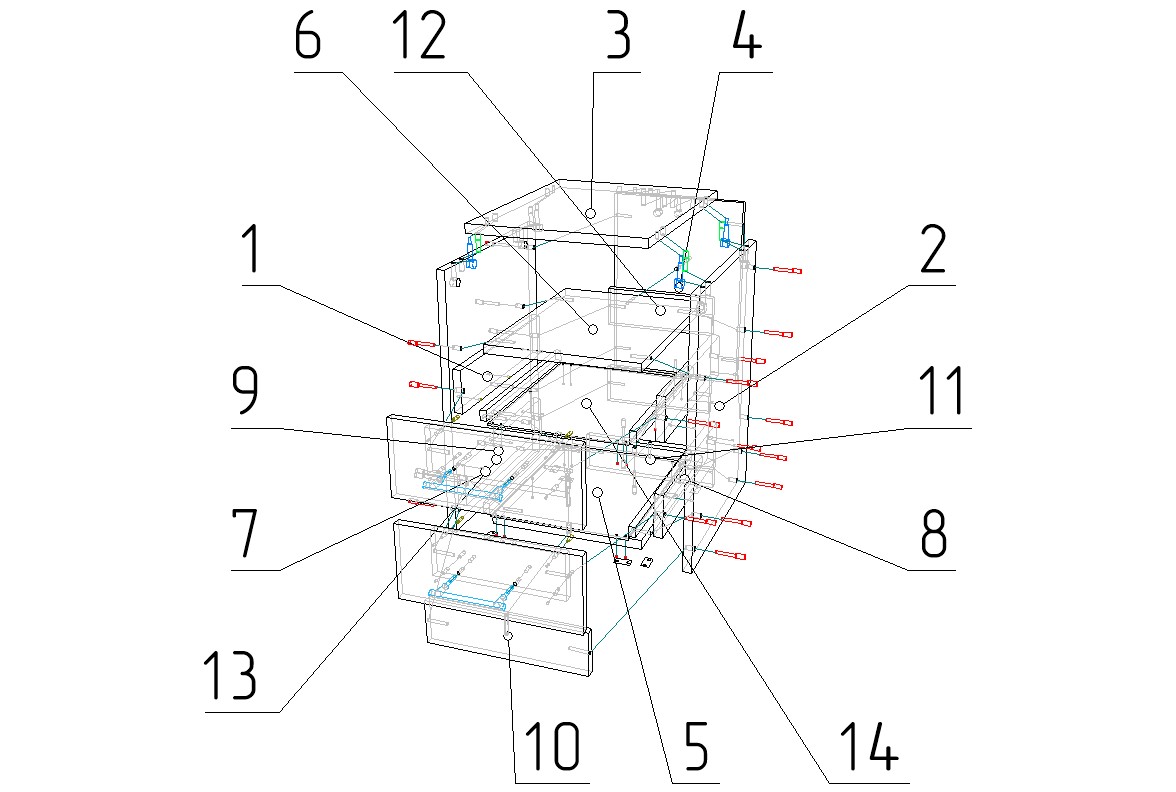 6
12
3
4
1
2
9
11
7
8
13
10
5
14