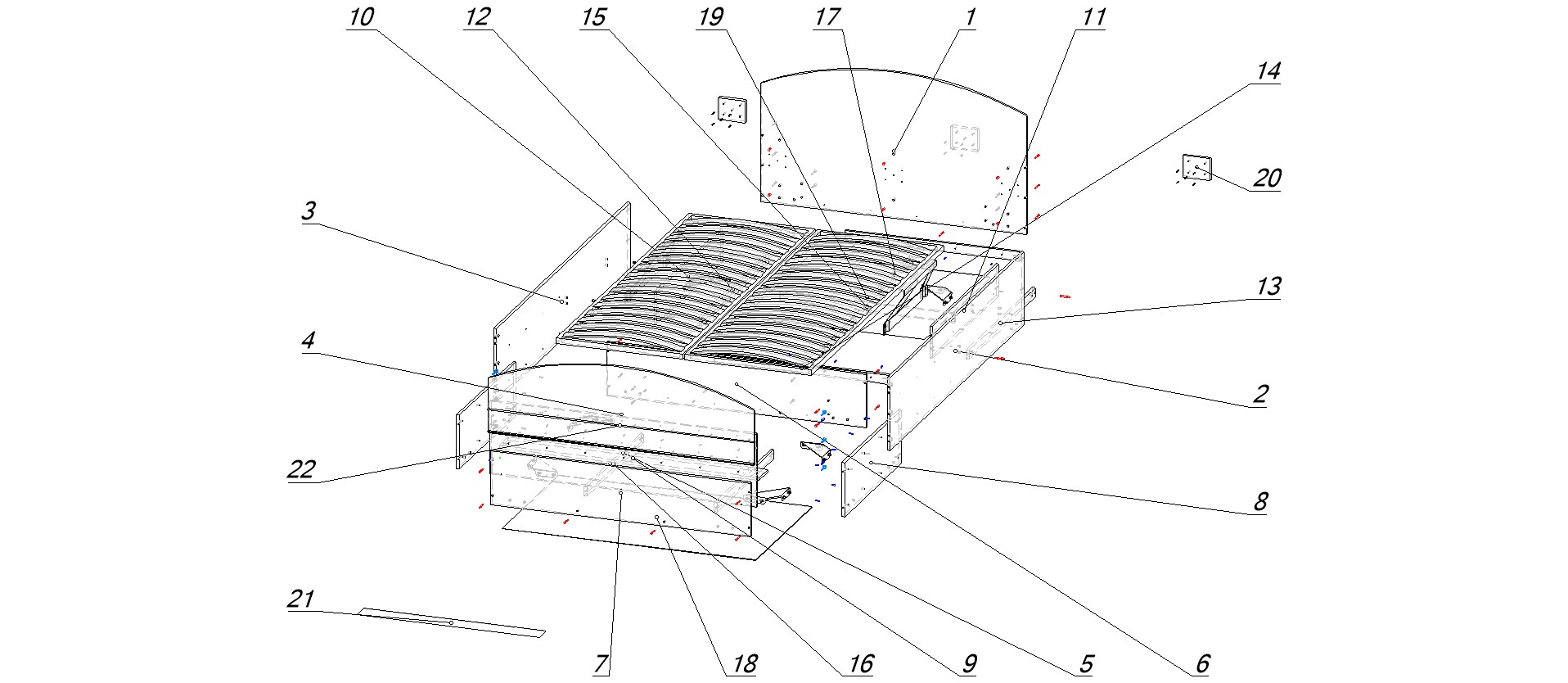 10
12
15
19
17
1
11
14
20
3
13
4
2
22
8
21
7
18
16
9
5
6