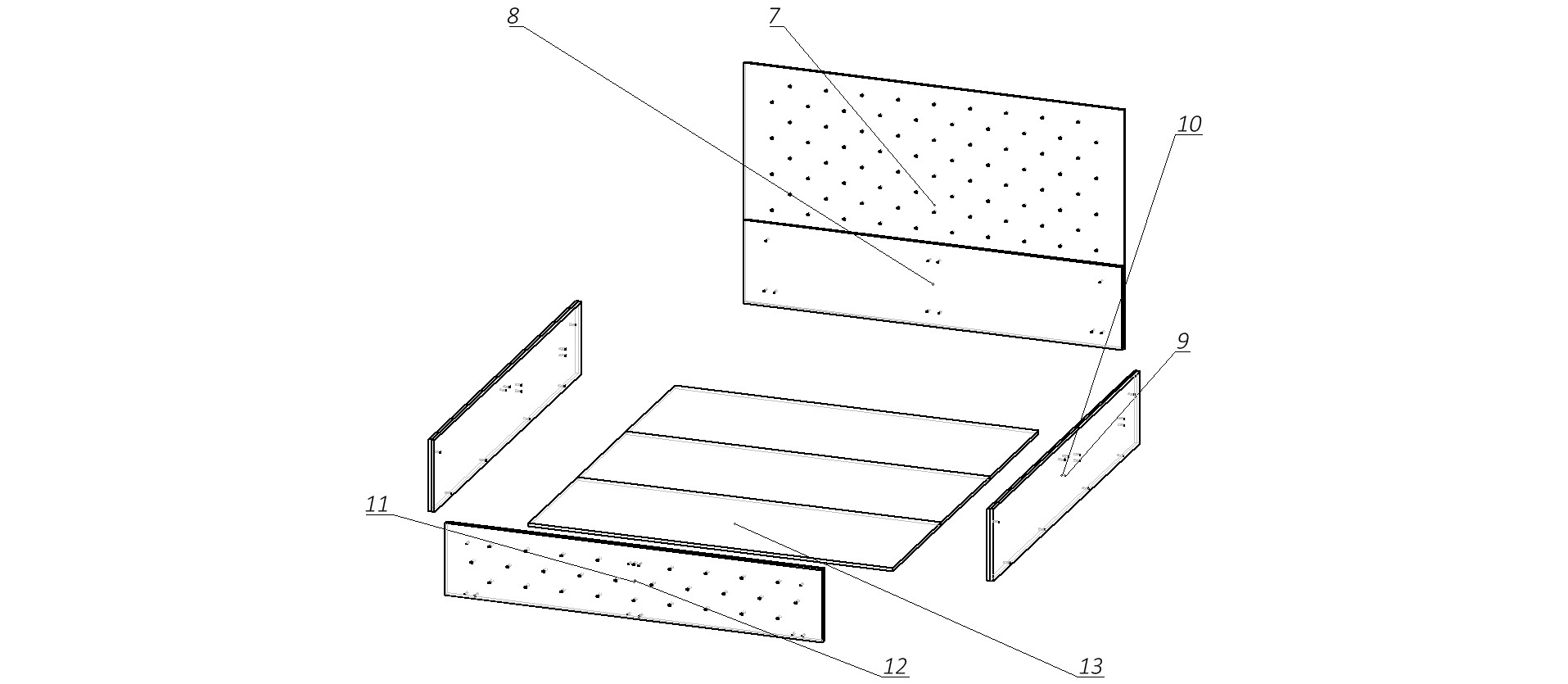 8
7
10
9
11
12
13