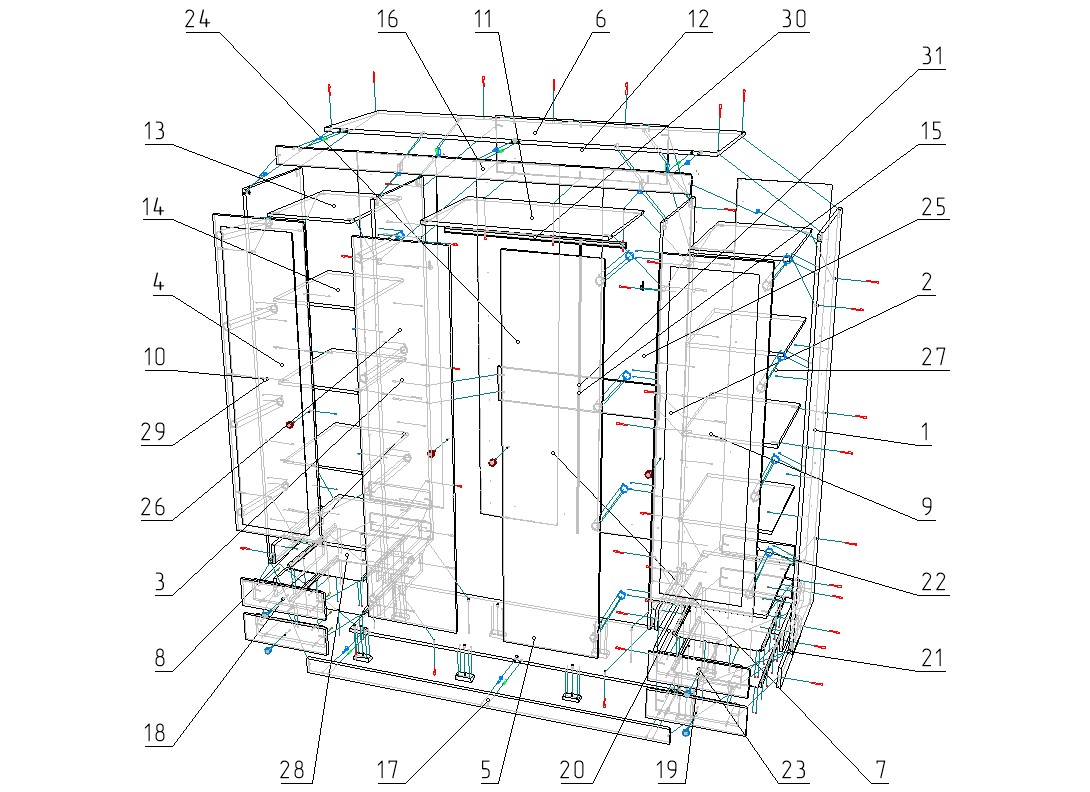 24
16
11
6
12
30
31
13
15
14
25
4
2
10
27
29
1
26
9
3
22
8
21
18
28
17
5
20
19
23
7