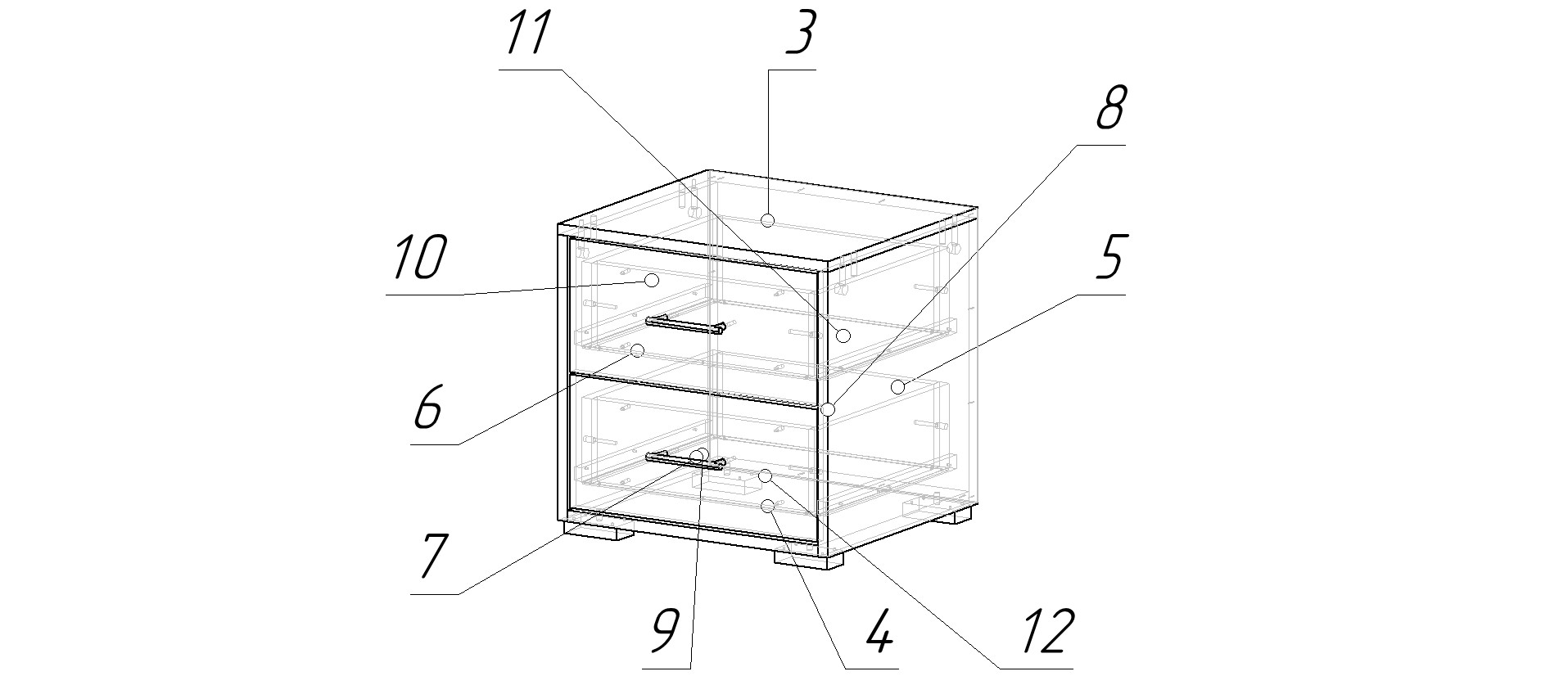 11
3
8
10
5
6
7
9
4
12