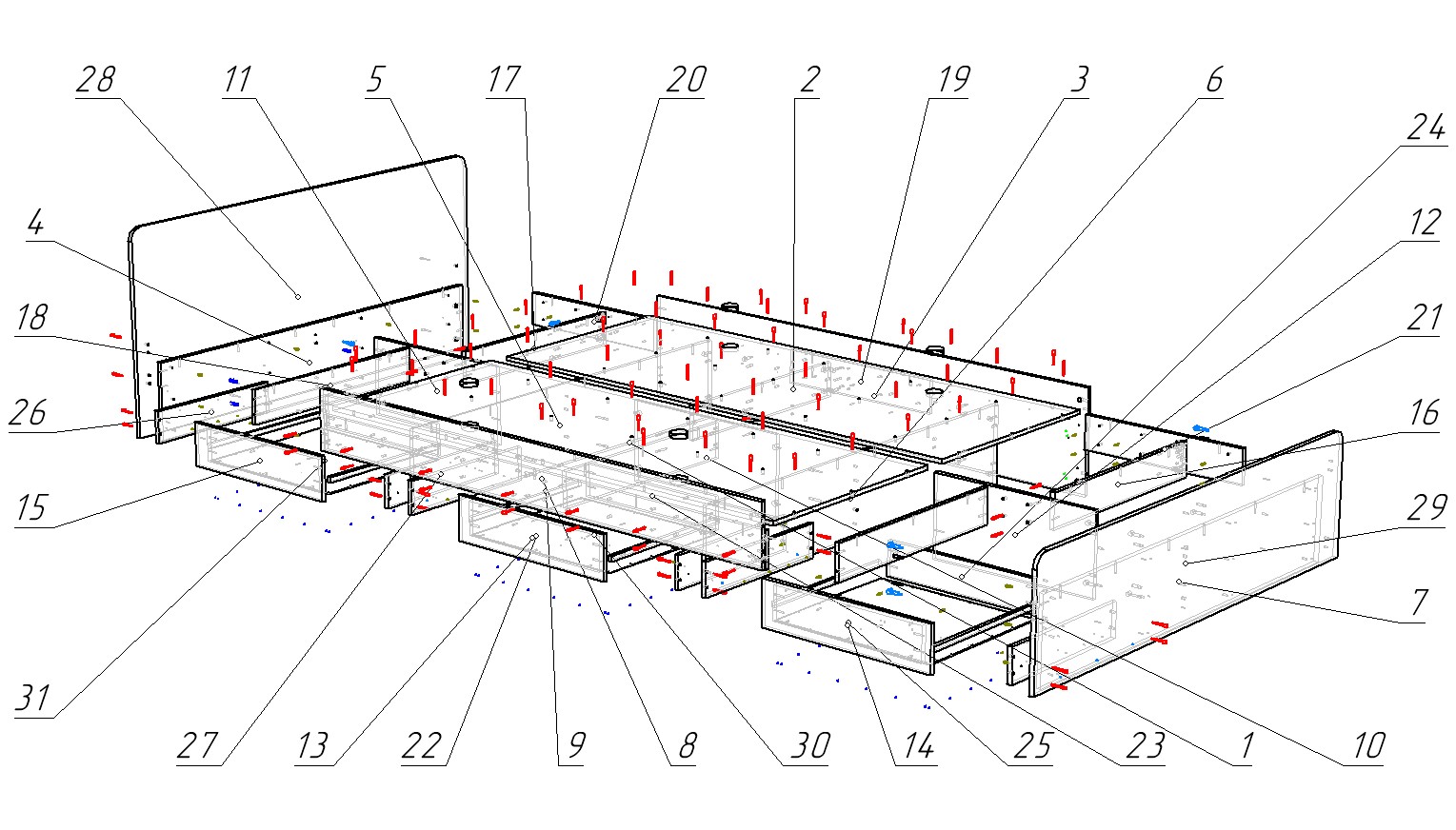 28 11 5 17 20 2 19 3 6 24 12 21 16 29 7 4 18 26 15 31 27 13 22 9 8 30 14 25 23 1 10