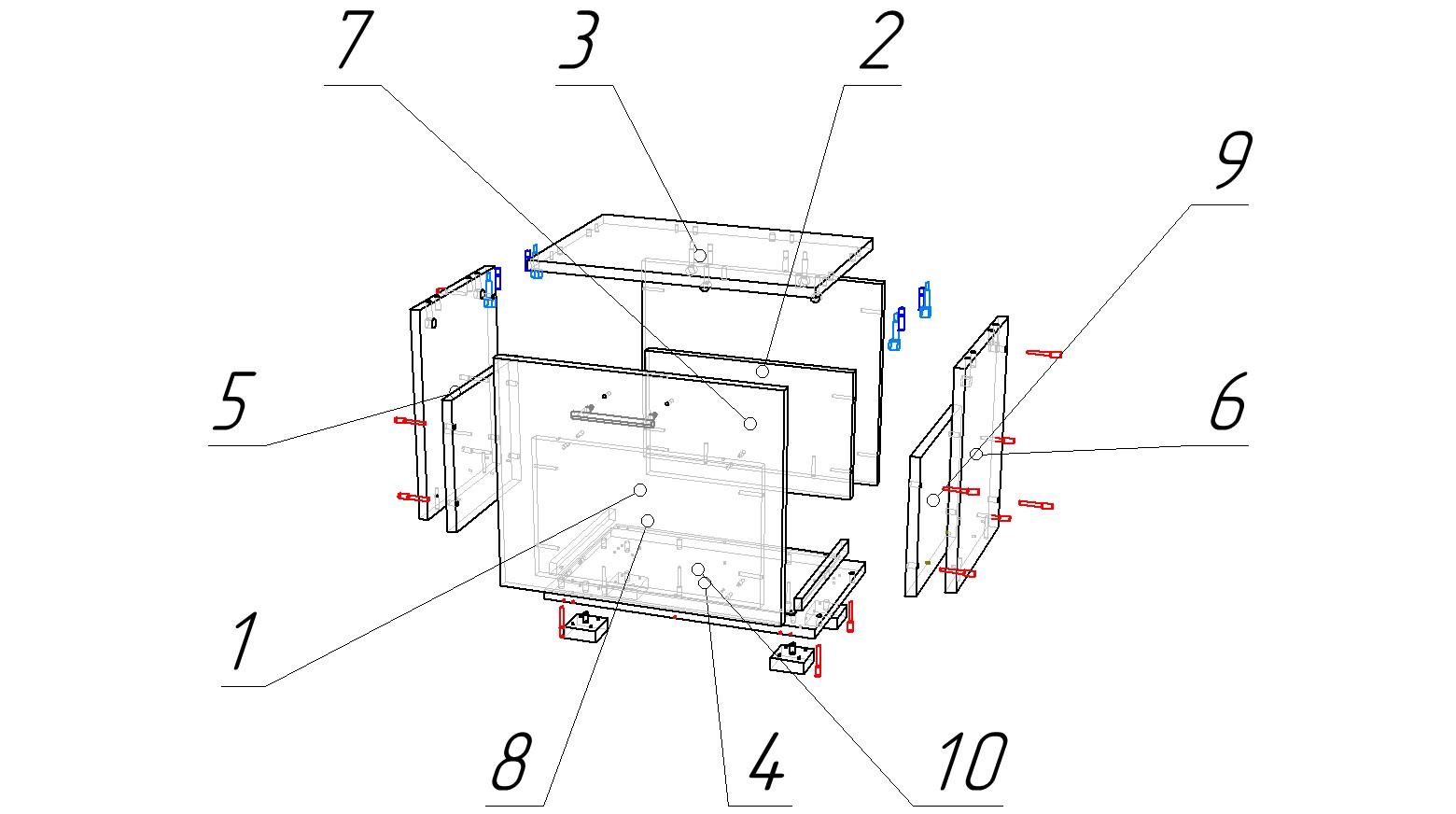 7
3
2
9
5
6
1
8
4
10