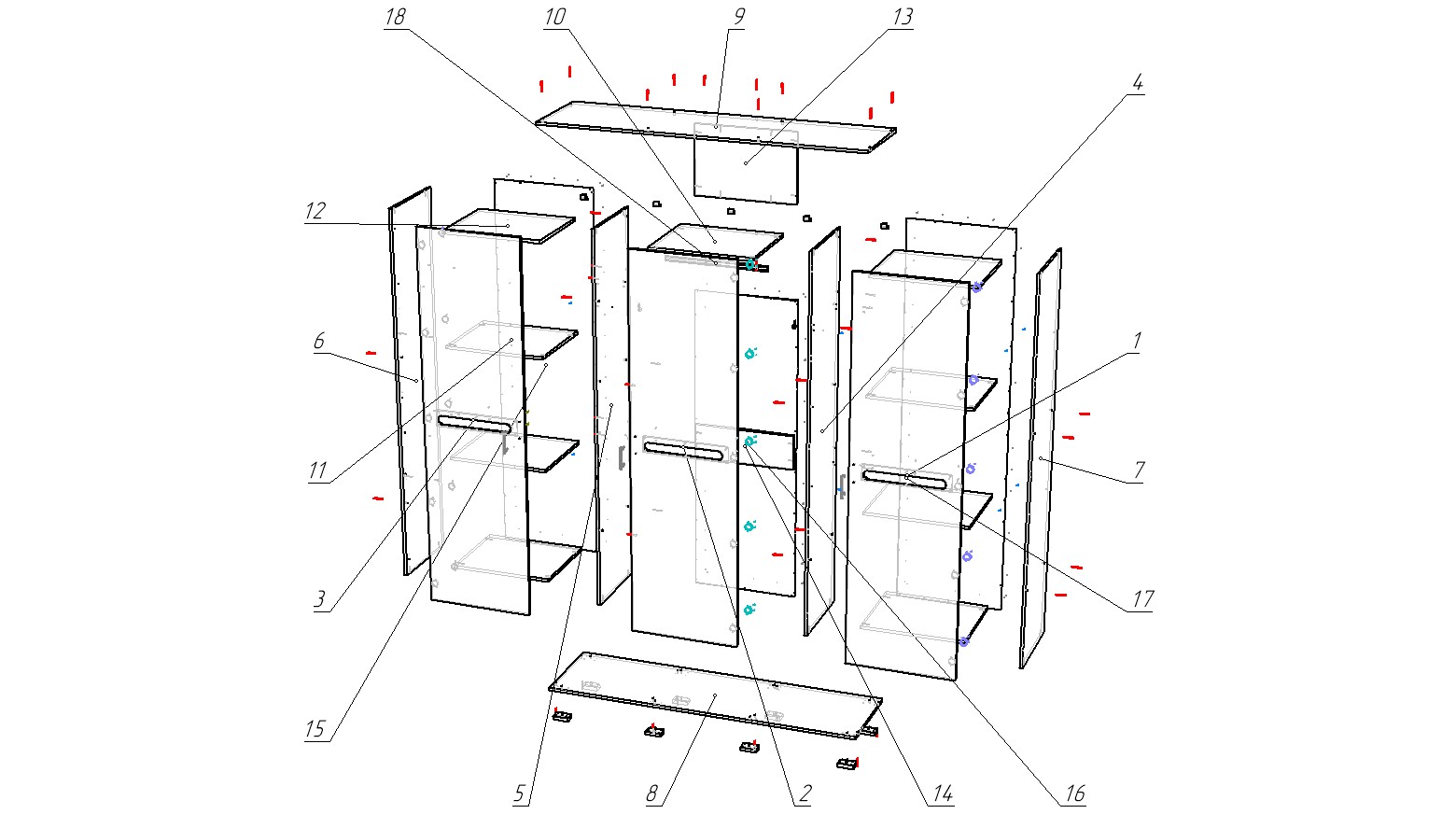 18
10
9
13
4
12
6
1
11
7
3
17
15
5
8
2
14
16