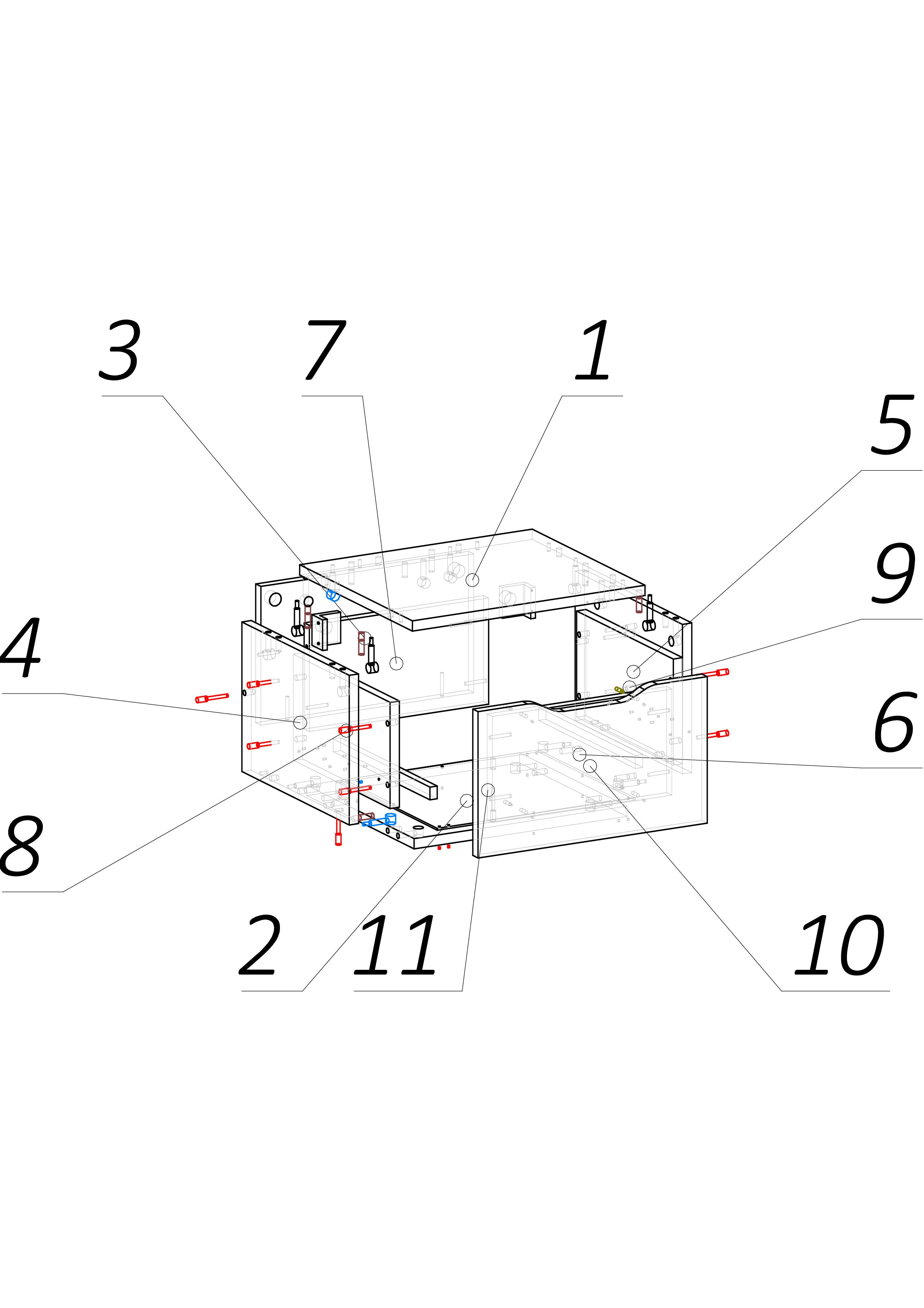 3
7
1
5
9
4
6
8
2
11
10