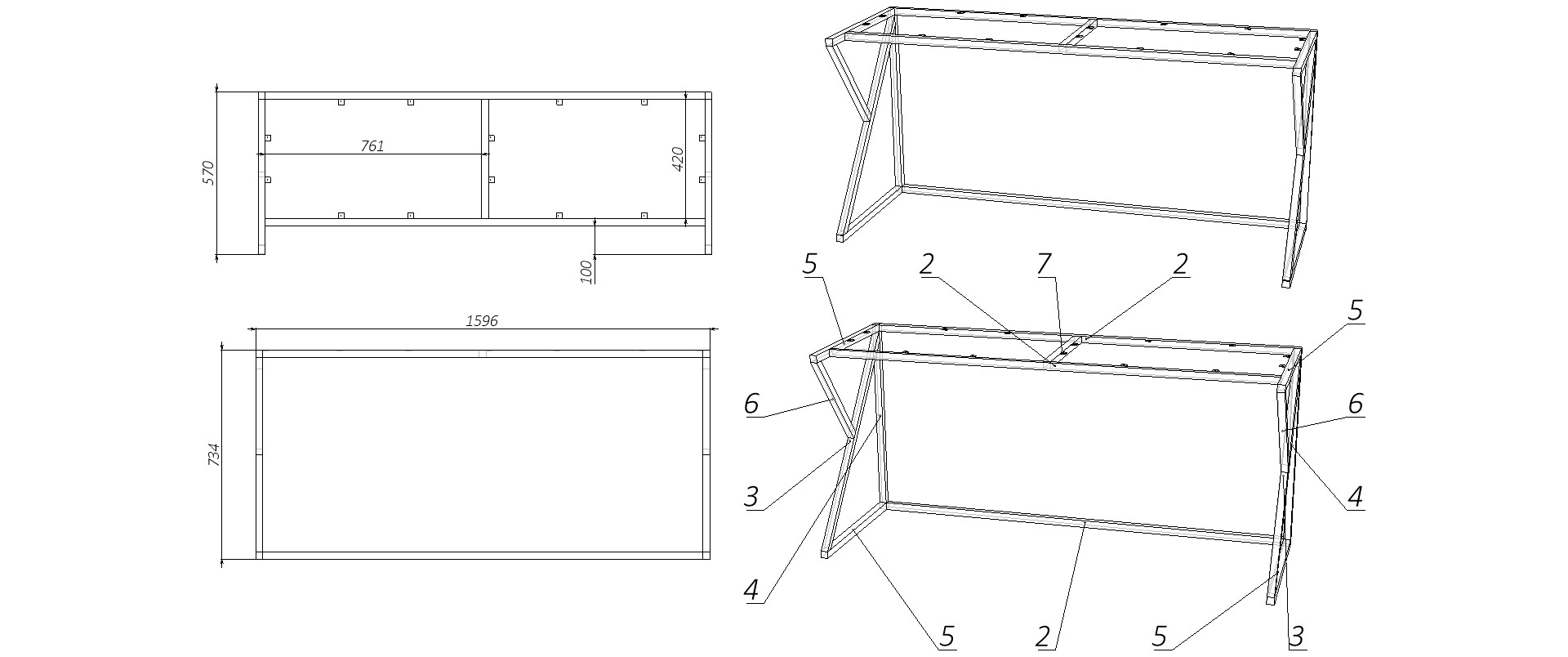 570
761
420
100
1596
734
5
2
7
2
5
6
6
3
4
4
5
2
5
3