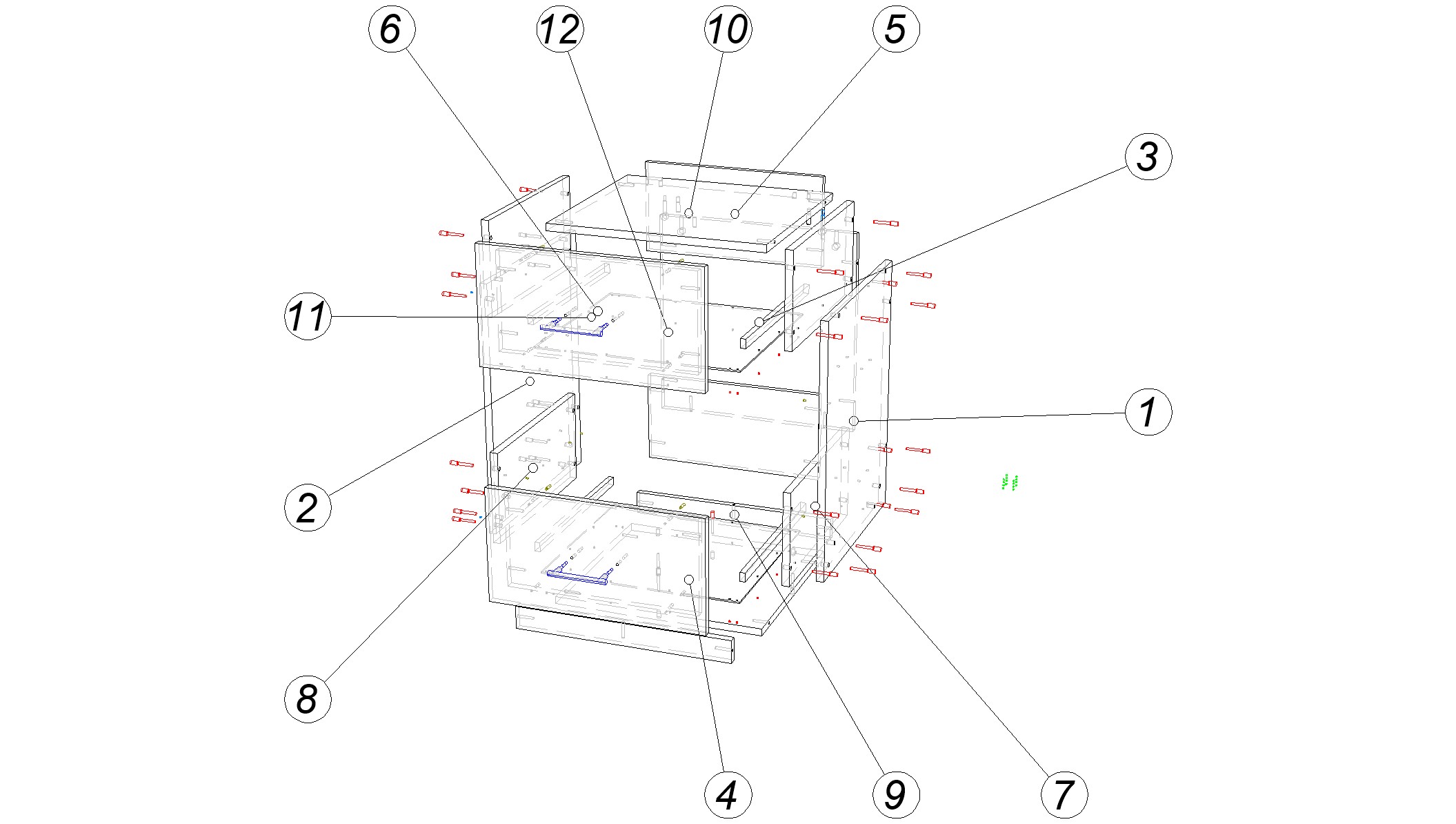 6
12
10
5
3
11
1
2
8
4
9
7