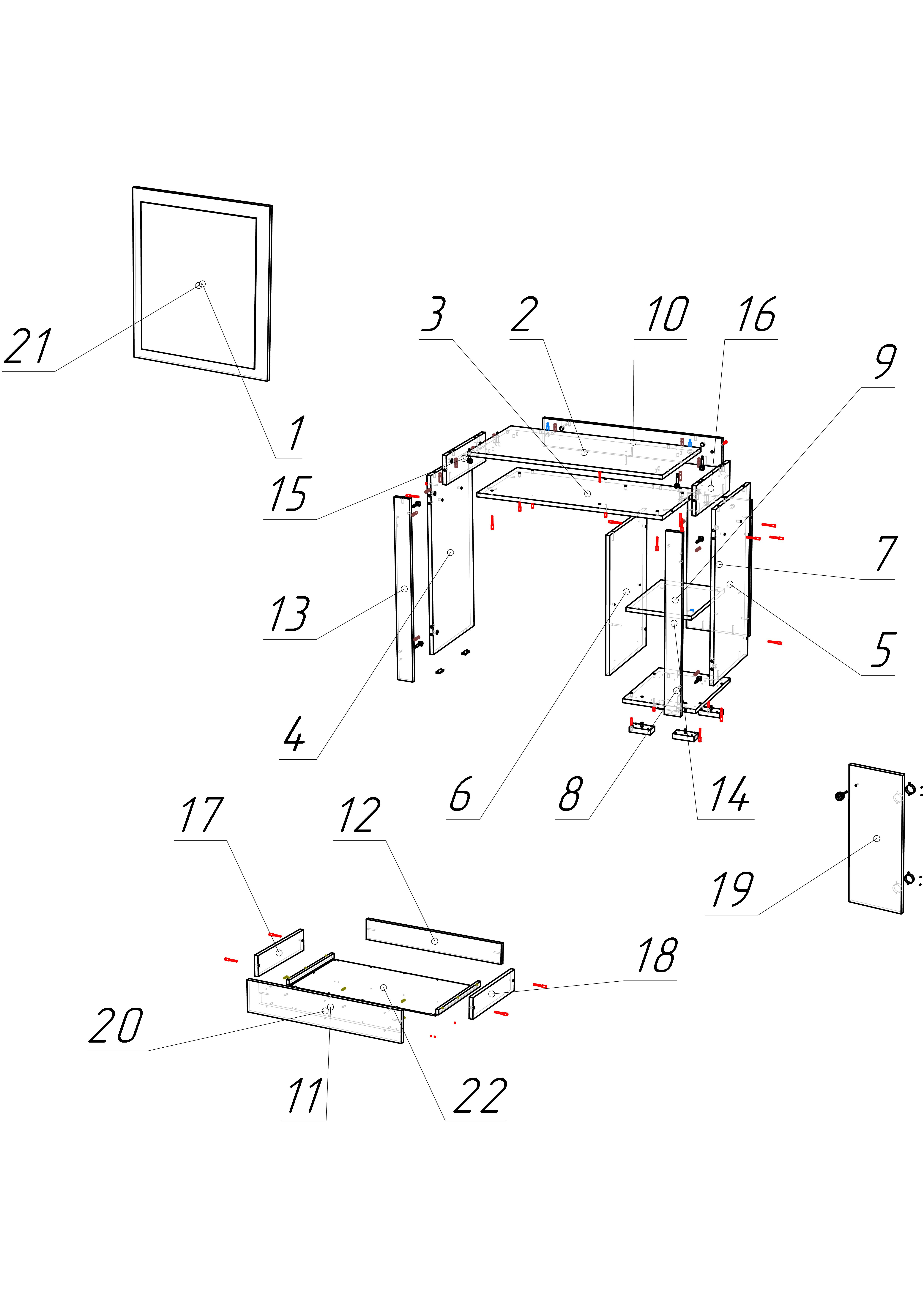 21
1
3
2
10
16
9
15
7
13
5
4
6
8
14
17
12
19
18
20
11
22