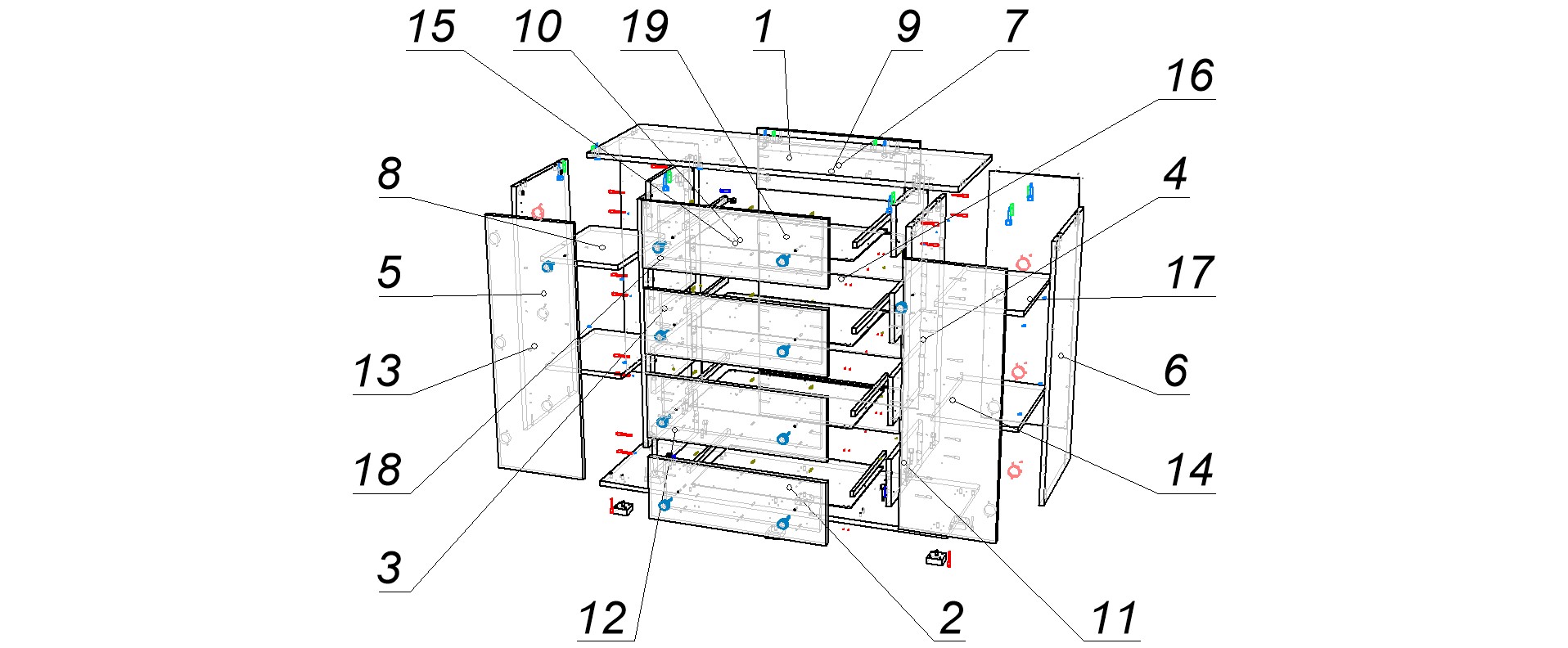 15
10
19
1
9
7
16
8
4
5
17
13
6
18
14
3
12
2
11