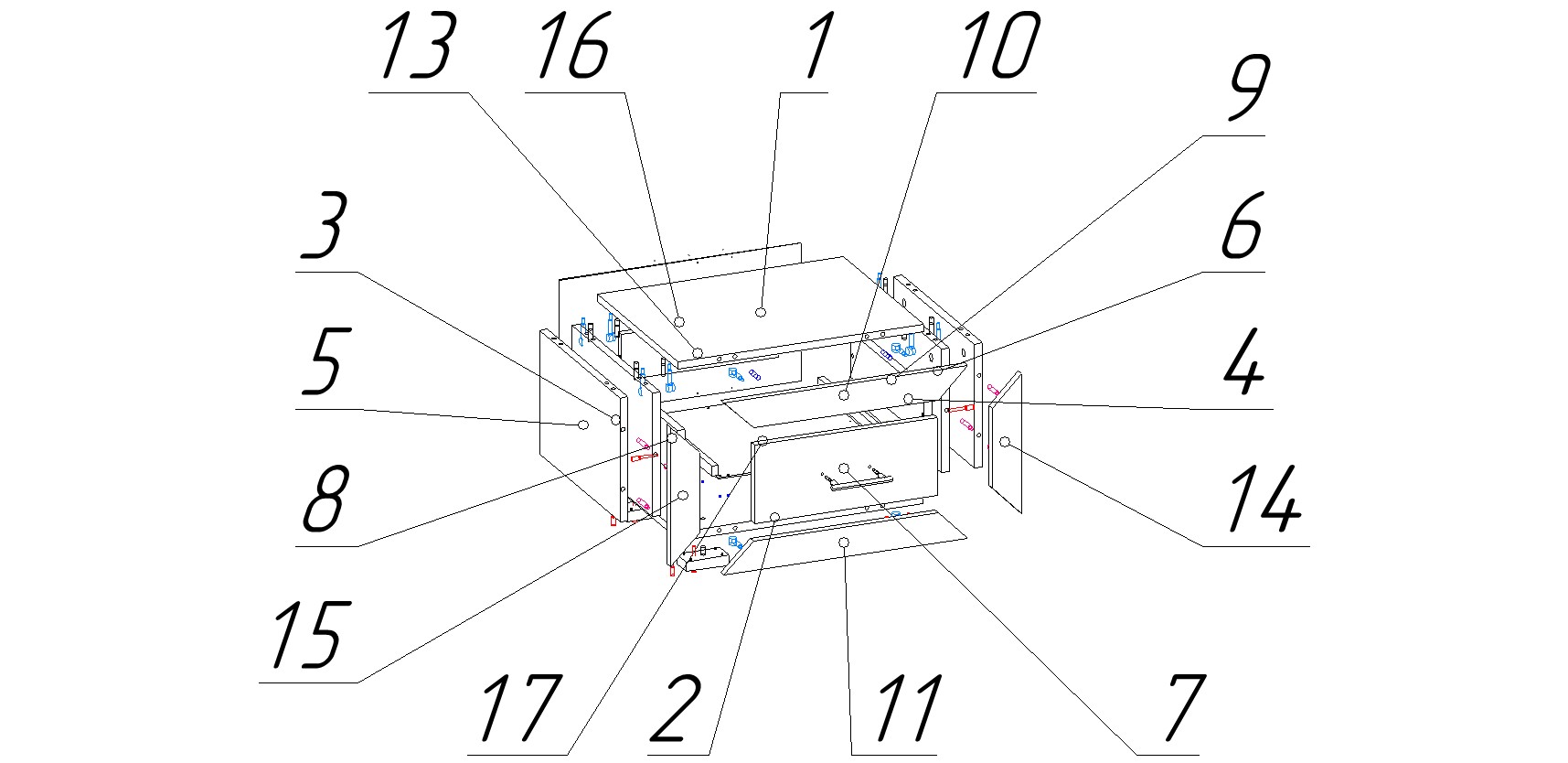 13
16
1
10
9
3
6
5
4
8
14
15
17
2
11
7