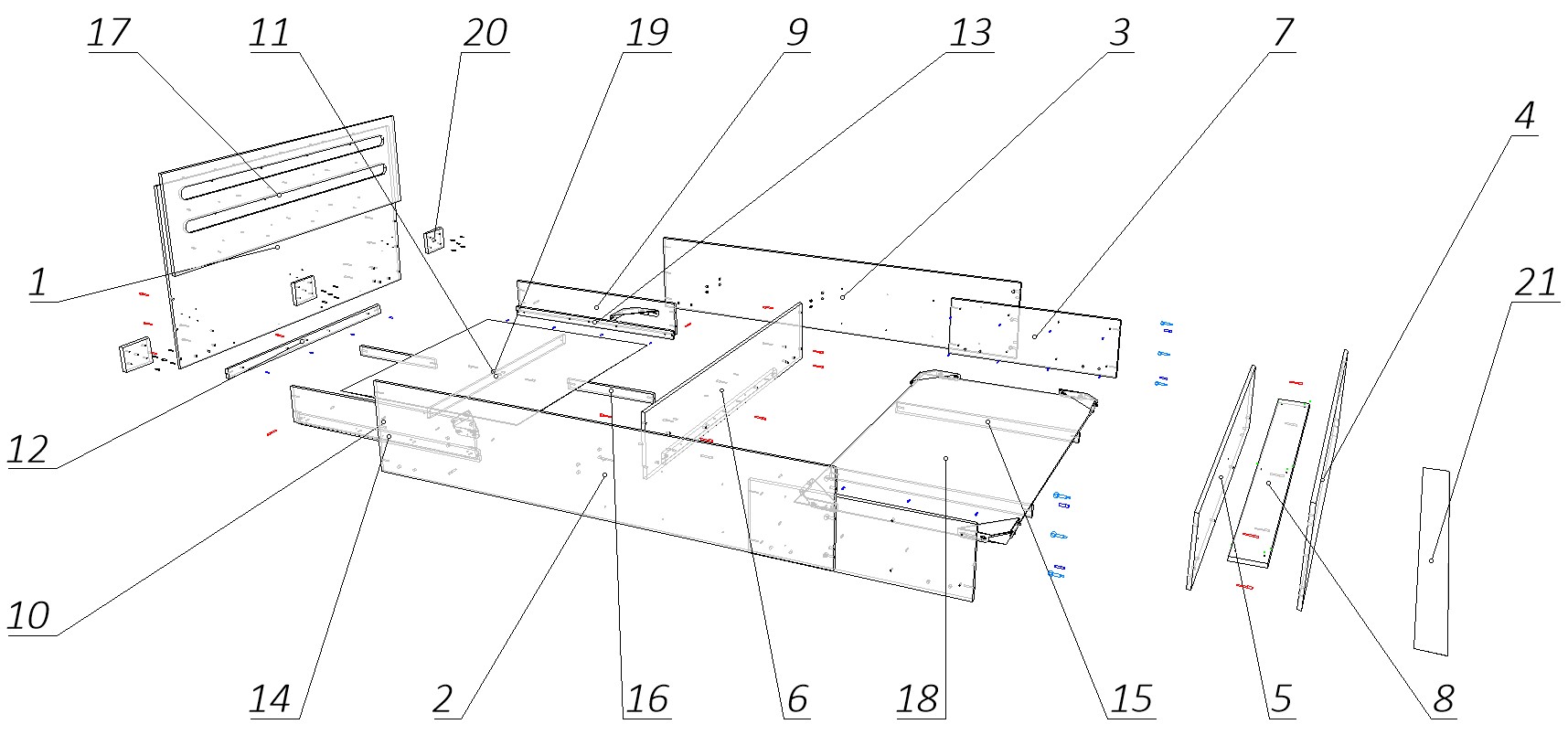 17
11
20
19
9
13
3
7
4
21
1
12
10
14
2
16
6
18
15
5
8