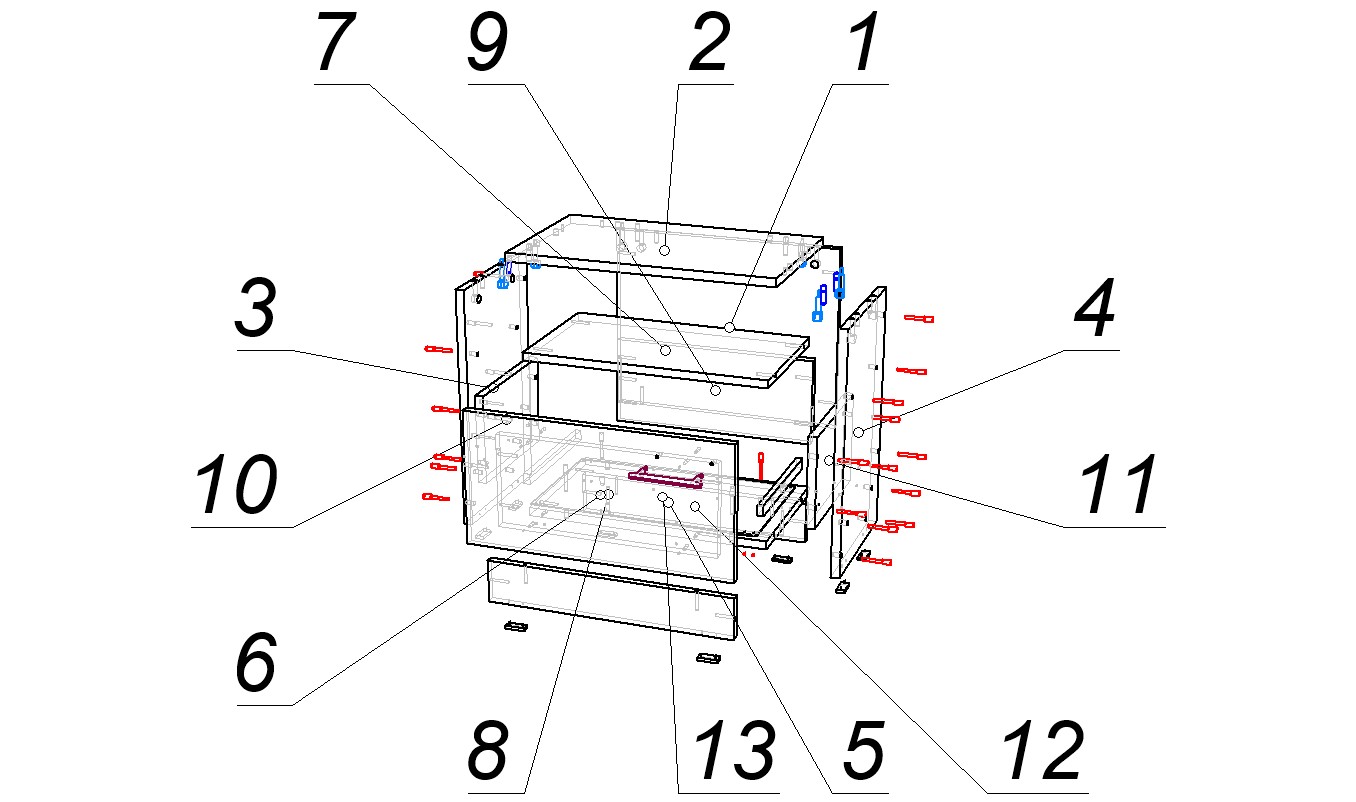 7
9
2
1
3
4
10
11
6
8
13
5
12