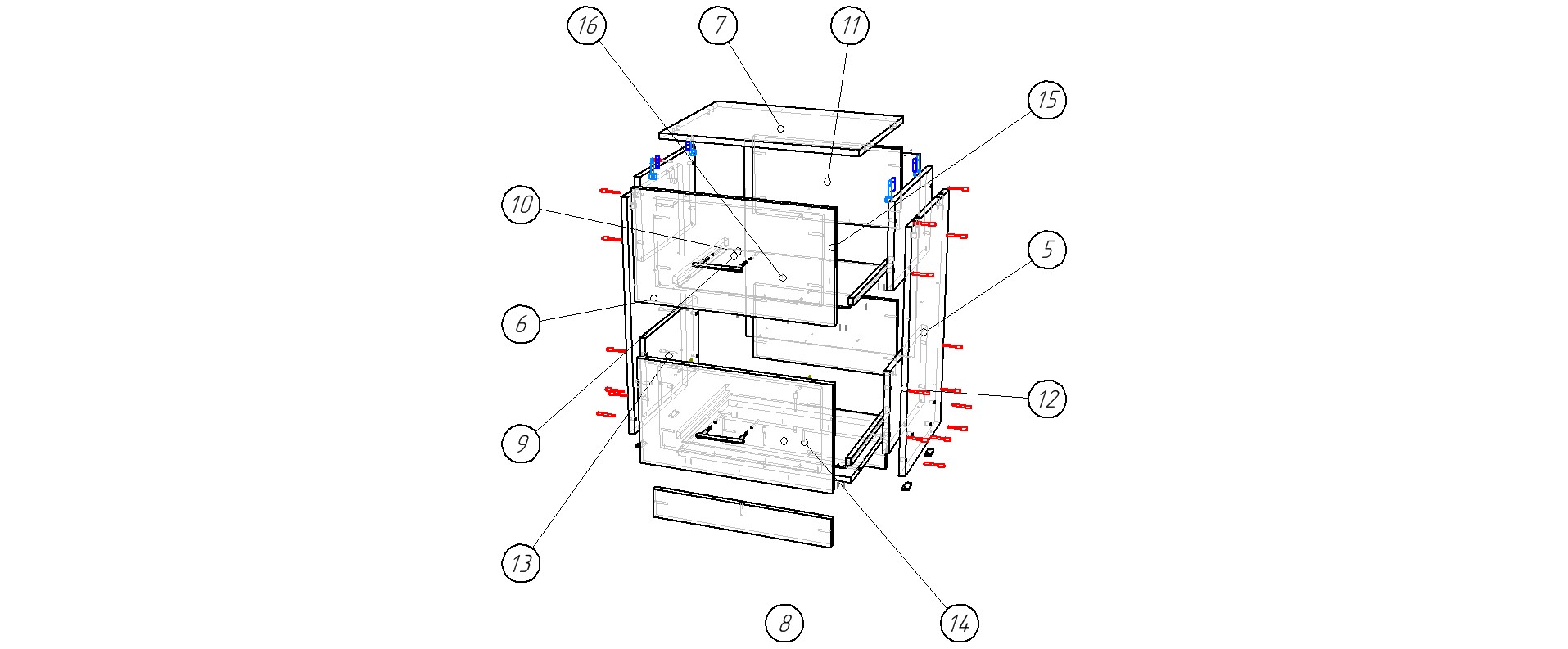 16
7
11
15
10
5
6
12
9
13
8
14