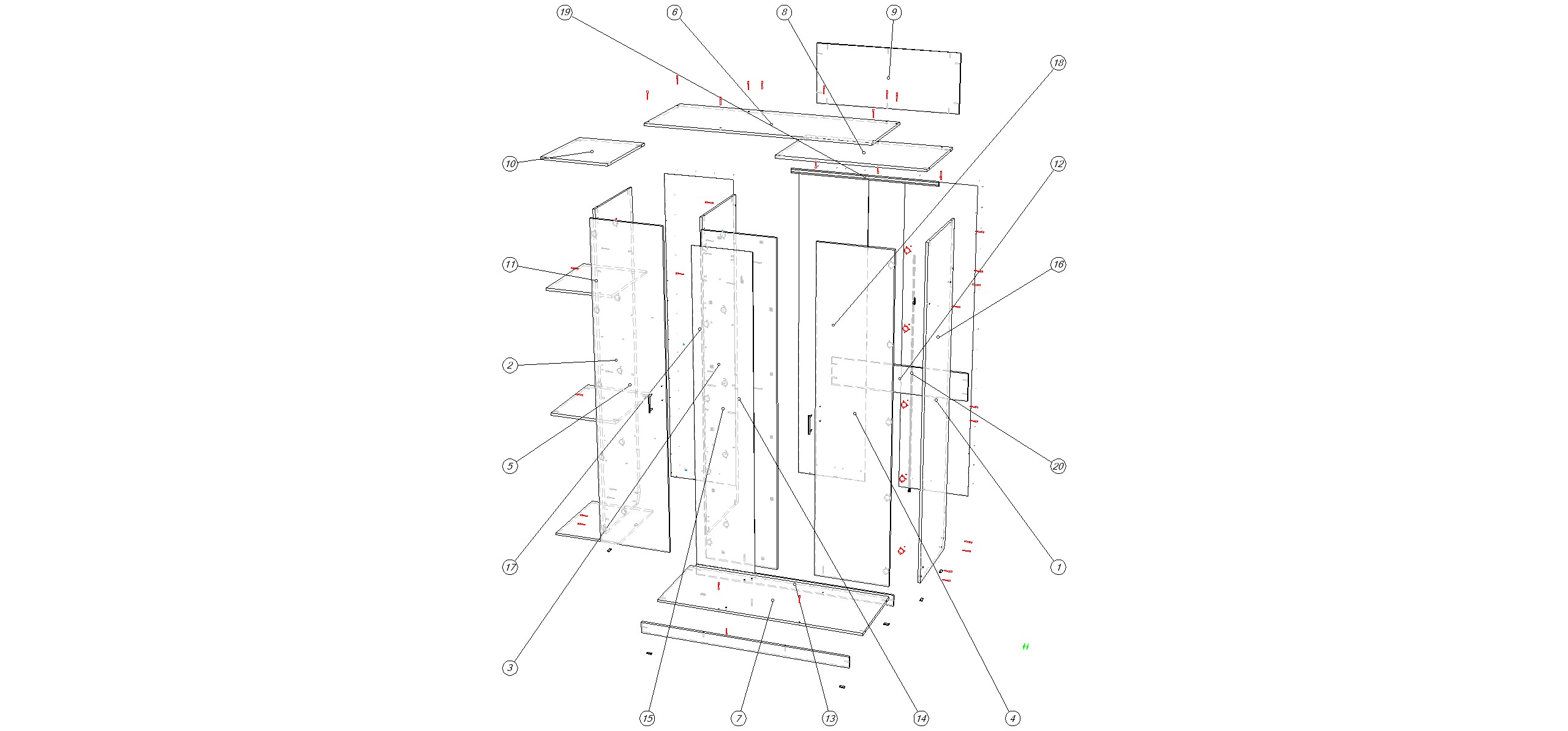 19
6
8
9
18
10
12
11
16
2
5
20
17
1
3
15
7
13
14
4